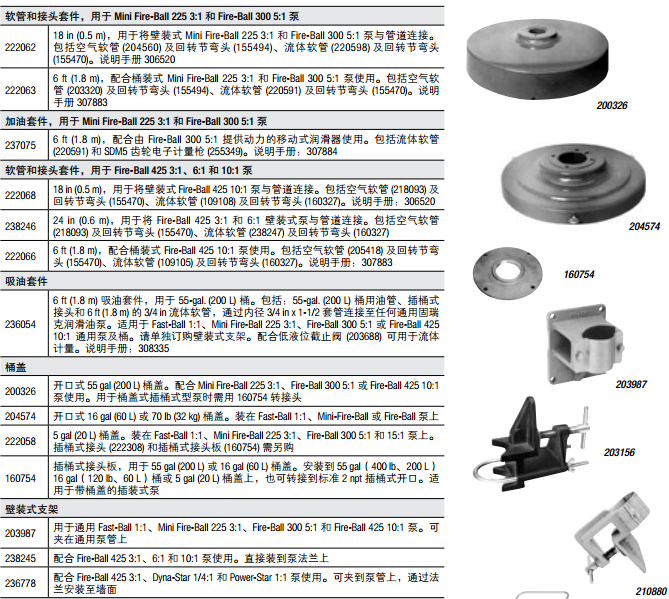 | 软管和接头套件，用于 Mini Fire-Ball 225 3:1 和 Fire-Ball 300 5:1 泵 | |
|---|---|
| 222062 | 18 in (0.5 m)，用于将壁装式 Mini Fire-Ball 225 3:1 和 Fire-Ball 300 5:1 泵与管道连接。包括空气软管 (204560) 及回转节弯头 (155494)、流体软管 (220598) 及回转节弯头 (155470)。说明手册 306520 |
| 222063 | 6 ft (1.8 m)，配合桶装式 Mini Fire-Ball 225 3:1 和 Fire-Ball 300 5:1 泵使用。包括空气软管 (203320) 及回转节弯头 (155494)、流体软管 (220591) 及回转节弯头 (155470)。说明手册 307883 |
| 加油套件，用于 Mini Fire-Ball 225 3:1 和 Fire-Ball 300 5:1 泵 | |
| 237075 | 6 ft (1.8 m)，配合由 Fire-Ball 300 5:1 提供动力的移动式润滑器使用。包括流体软管 (220591) 和 SDM5 齿轮电子计量枪 (255349)。说明手册：307884 |
| 软管和接头套件，用于 Fire-Ball 425 3:1、6:1 和 10:1 泵 | |
| 222068 | 18 in (0.5 m)，用于将壁装式 Fire-Ball 425 10:1 泵与管道连接。包括空气软管 (218093) 及回转节弯头 (155470)、流体软管 (109108) 及回转节弯头 (160327)。说明手册：306520 |
| 238246 | 24 in (0.6 m)，用于将 Fire-Ball 425 3:1 和 6:1 壁装式泵与管道连接。包括空气软管 (218093) 及回转节弯头 (155470)、流体软管 (238247) 及回转节弯头 (160327) |
| 222066 | 6 ft (1.8 m)，配合桶装式 Fire-Ball 425 10:1 泵使用。包括空气软管 (205418) 及回转节弯头 (155470)、流体软管 (109105) 及回转节弯头 (160327)。说明手册：307883 |
| 吸油套件 | |
| 236054 | 6 ft (1.8 m) 吸油套件，用于 55-gal. (200 L) 桶。包括：55-gal. (200 L) 桶用油管、插桶式接头和 6 ft (1.8 m) 的 3/4 in 流体软管，通过内径 3/4 in x 1-1/2 套管连接至任何通用固瑞克润滑油泵。适用于 Fast-Ball 1:1、Mini Fire-Ball 225 3:1、Fire-Ball 300 5:1 或 Fire-Ball 425 10:1 通用泵及桶。请单独订购壁装式支架。配合低液位截止阀 (203688) 可用于流体计量。说明手册：308335 |
| 桶盖 | |
| 200326 | 开口式 55 gal (200 L) 桶盖。配合 Mini Fire-Ball 225 3:1、Fire-Ball 300 5:1 或 Fire-Ball 425 10:1 泵使用。用于桶盖式插桶式型泵时需用 160754 转接头 |
| 204574 | 开口式 16 gal (60 L) 或 70 lb (32 kg) 桶盖。装在 Fast-Ball 1:1、Mini-Fire-Ball 或 Fire-Ball 泵上 |
| 222058 | 5 gal (20 L) 桶盖。装在 Fast-Ball 1:1、Mini Fire-Ball 225 3:1、Fire-Ball 300 5:1 和 15:1 泵上。插桶式接头 (222308) 和插桶式接头板 (160754) 需另购 |
| 160754 | 插桶式接头板，用于 55 gal (200 L) 或 16 gal (60 L) 桶盖。安装到 55 gal ( 400 lb、200 L ) 16 gal ( 120 lb、60 L ) 桶或 5 gal (20 L) 桶盖上，也可转接到标准 2 npt 插桶式开口。适用于带桶盖的插装式泵 |
| 壁装式支架 | |
| 203987 | 用于通用 Fast-Ball 1:1、Mini Fire-Ball 225 3:1、Fire-Ball 300 5:1 和 Fire-Ball 425 10:1 泵。可夹在通用泵管上 |
| 238245 | 配合 Fire-Ball 425 3:1、6:1 和 10:1 泵使用。直接装到泵法兰上 |
| 236778 | 配合 Fire-Ball 425 3:1、Dyna-Star 1/4:1 和 Power-Star 1:1 泵使用。可夹到泵管上，通过法兰安装至墙面 |

200326

204574

160754

203987

203156

210880